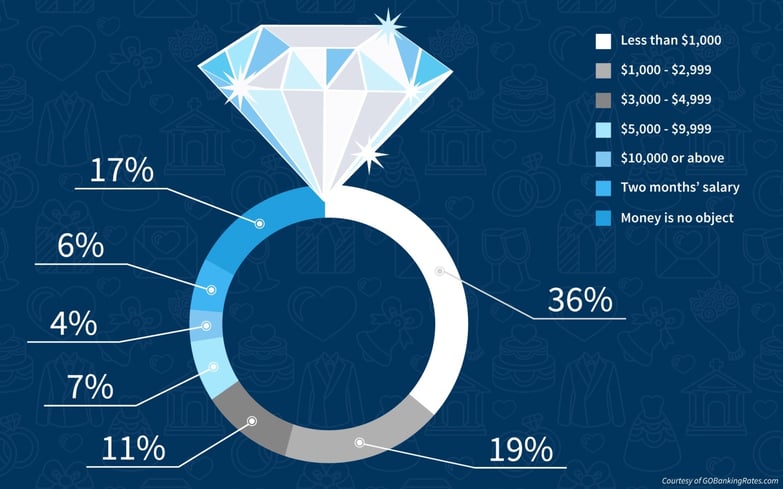 Less than $1,000
$1,000 - $2,999
$3,000 - $4,999
$5,000 - $9,999
$10,000 or above
Two months' salary
Money is no object

17%
6%
4%
7%
11%
36%
19%

Courtesy of GOBankingRates.com